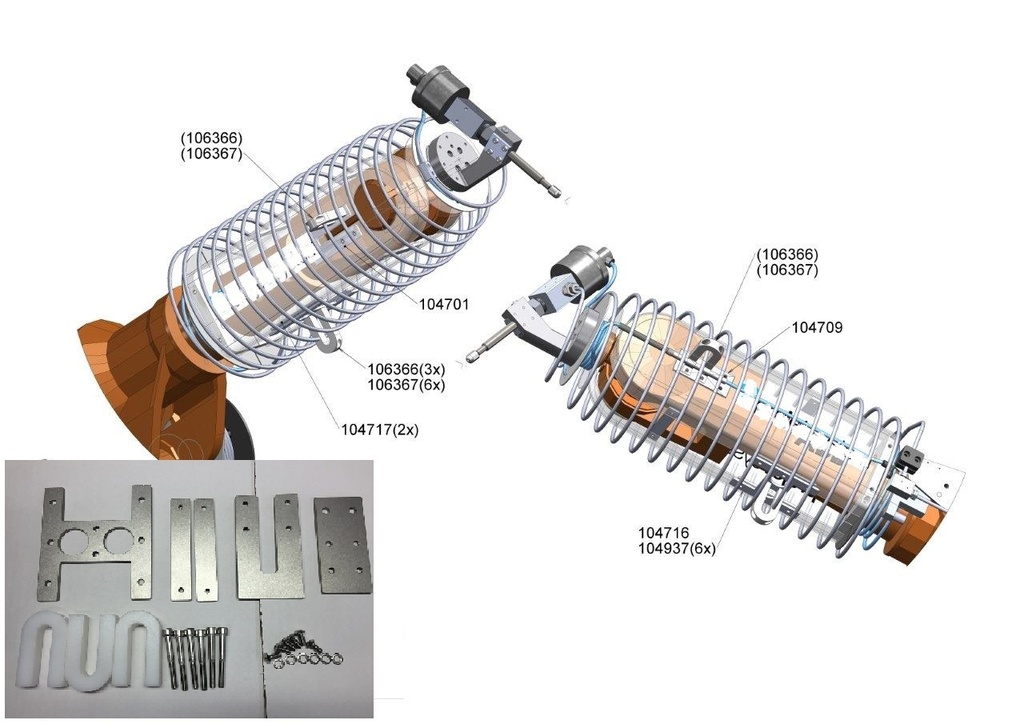 (106366)
(106367)

104701

106366(3x)
106367(6x)

104717(2x)

(106366)
(106367)

104709

104716
104937(6x)